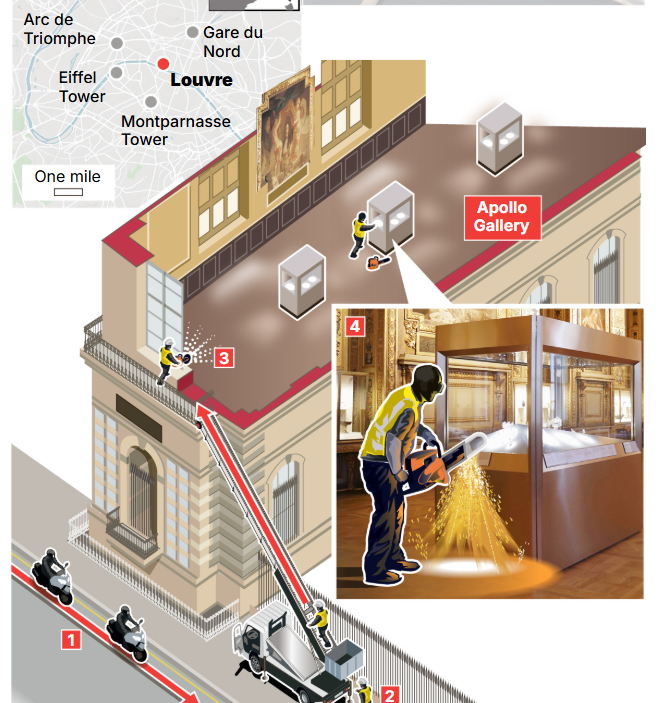 Arc de Triomphe

Gare du Nord

Eiffel Tower

Louvre

Montparnasse Tower

One mile

Apollo Gallery

3

4

1

2